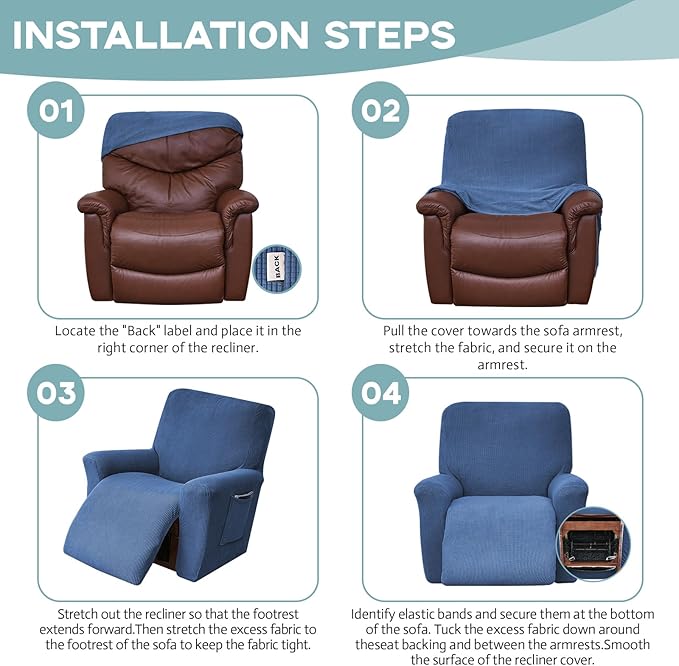 INSTALLATION STEPS

01

BACK

Locate the "Back" label and place it in the right corner of the recliner.

02

Pull the cover towards the sofa armrest, stretch the fabric, and secure it on the armrest.

03

Stretch out the recliner so that the footrest extends forward.Then stretch the excess fabric to the footrest of the sofa to keep the fabric tight.

04

Identify elastic bands and secure them at the bottom of the sofa. Tuck the excess fabric down around theseat backing and between the armrests.Smooth the surface of the recliner cover.