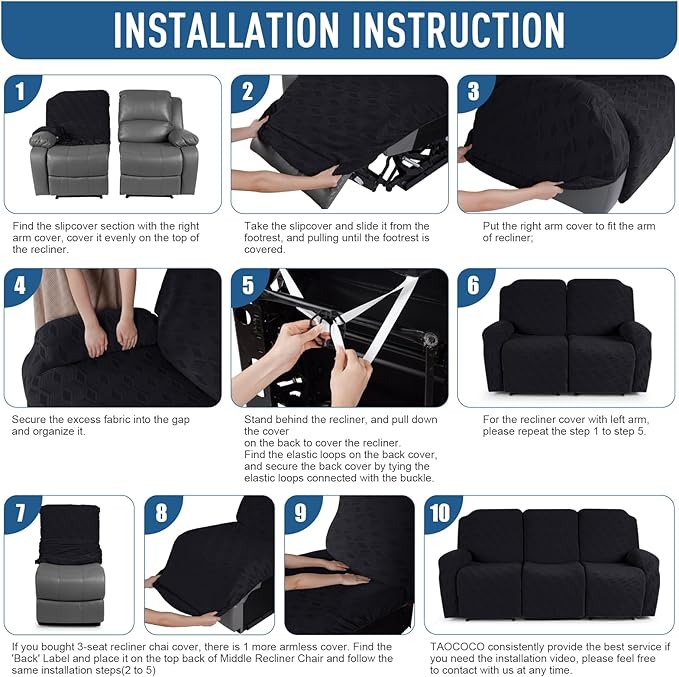 INSTALLATION INSTRUCTION

1

Find the slipcover section with the right arm cover, cover it evenly on the top of the recliner.

2

Take the slipcover and slide it from the footrest, and pulling until the footrest is covered.

3

Put the right arm cover to fit the arm of recliner;

4

Secure the excess fabric into the gap and organize it.

5

Stand behind the recliner, and pull down the cover
on the back to cover the recliner.
Find the elastic loops on the back cover, and secure the back cover by tying the elastic loops connected with the buckle.

6

For the recliner cover with left arm, please repeat the step 1 to step 5.

7

8

9

If you bought 3-seat recliner chai cover, there is 1 more armless cover. Find the 'Back' Label and place it on the top back of Middle Recliner Chair and follow the same installation steps(2 to 5)

10

TAOCOCO consistently provide the best service if you need the installation video, please feel free to contact with us at any time.