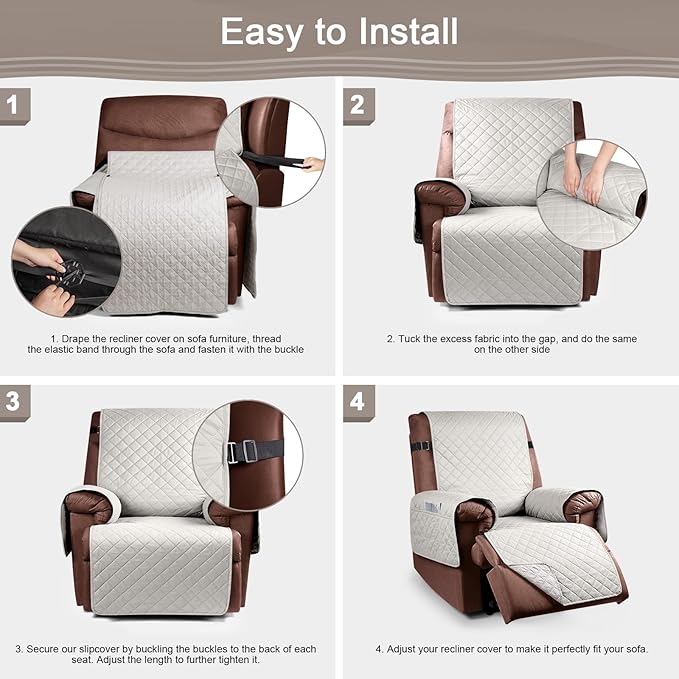 Easy to Install

1

1. Drape the recliner cover on sofa furniture, thread the elastic band through the sofa and fasten it with the buckle

2

2. Tuck the excess fabric into the gap, and do the same on the other side

3

3. Secure our slipcover by buckling the buckles to the back of each seat. Adjust the length to further tighten it.

4

4. Adjust your recliner cover to make it perfectly fit your sofa.