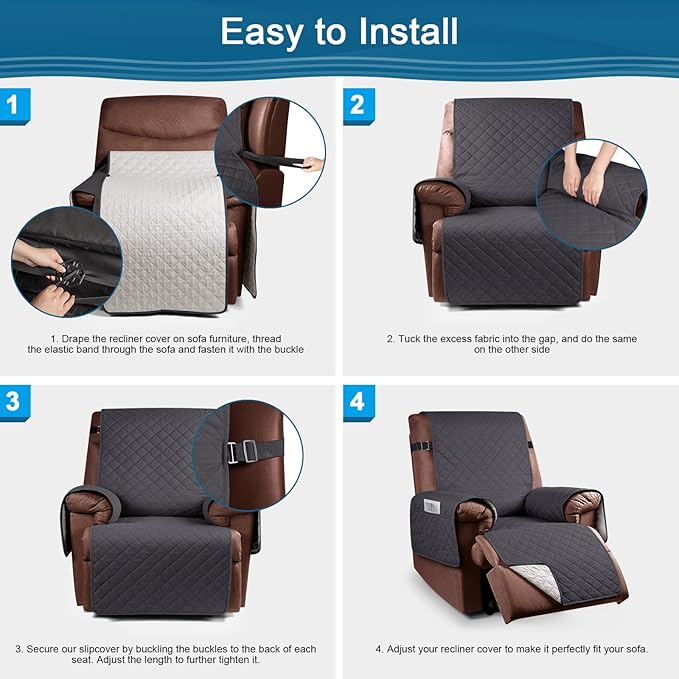 Easy to Install

1

1. Drape the recliner cover on sofa furniture, thread the elastic band through the sofa and fasten it with the buckle

2

2. Tuck the excess fabric into the gap, and do the same on the other side

3

3. Secure our slipcover by buckling the buckles to the back of each seat. Adjust the length to further tighten it.

4

4. Adjust your recliner cover to make it perfectly fit your sofa.