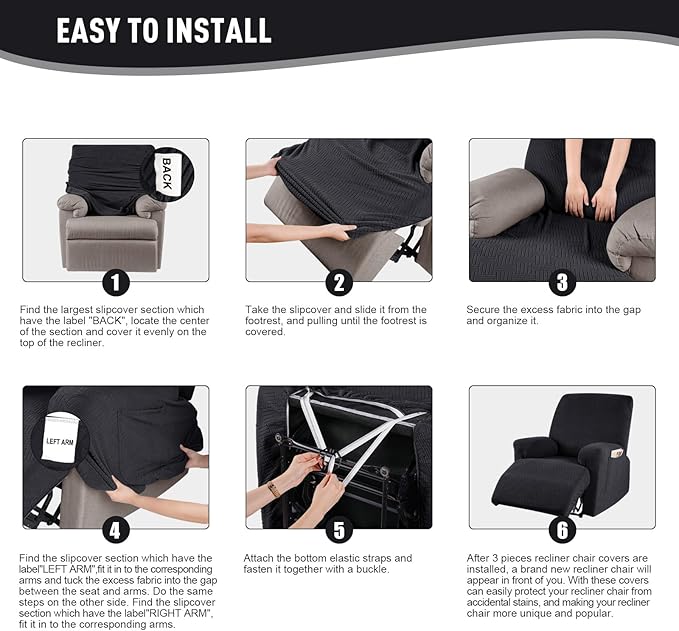 EASY TO INSTALL

BACK

1

Find the largest slipcover section which have the label "BACK", locate the center of the section and cover it evenly on the top of the recliner.

2

Take the slipcover and slide it from the footrest, and pulling until the footrest is covered.

3

Secure the excess fabric into the gap and organize it.

LEFT ARM

4

Find the slipcover section which have the label"LEFT ARM",fit it in to the corresponding arms and tuck the excess fabric into the gap between the seat and arms. Do the same steps on the other side. Find the slipcover section which have the label"RIGHT ARM", fit it in to the corresponding arms.

5

Attach the bottom elastic straps and fasten it together with a buckle.

6

After 3 pieces recliner chair covers are installed, a brand new recliner chair will appear in front of you. With these covers can easily protect your recliner chair from accidental stains, and making your recliner chair more unique and popular.