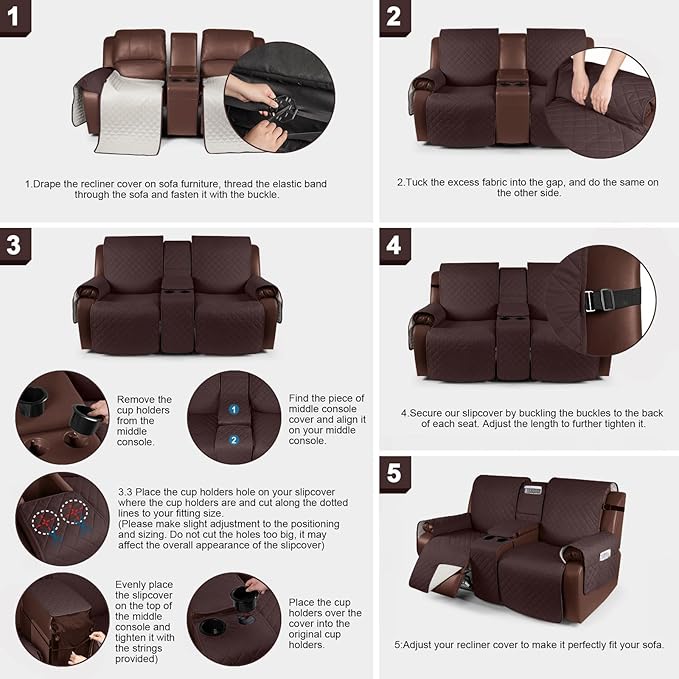 1

1.Drape the recliner cover on sofa furniture, thread the elastic band through the sofa and fasten it with the buckle.

2

2.Tuck the excess fabric into the gap, and do the same on the other side.

3

Remove the cup holders from the middle console.

1
2

Find the piece of middle console cover and align it on your middle console.

3.3 Place the cup holders hole on your slipcover where the cup holders are and cut along the dotted lines to your fitting size.
(Please make slight adjustment to the positioning and sizing. Do not cut the holes too big, it may affect the overall appearance of the slipcover)

Evenly place the slipcover on the top of the middle console and tighten it with the strings provided)

Place the cup holders over the cover into the original cup holders.

4

4.Secure our slipcover by buckling the buckles to the back of each seat. Adjust the length to further tighten it.

5

5:Adjust your recliner cover to make it perfectly fit your sofa.