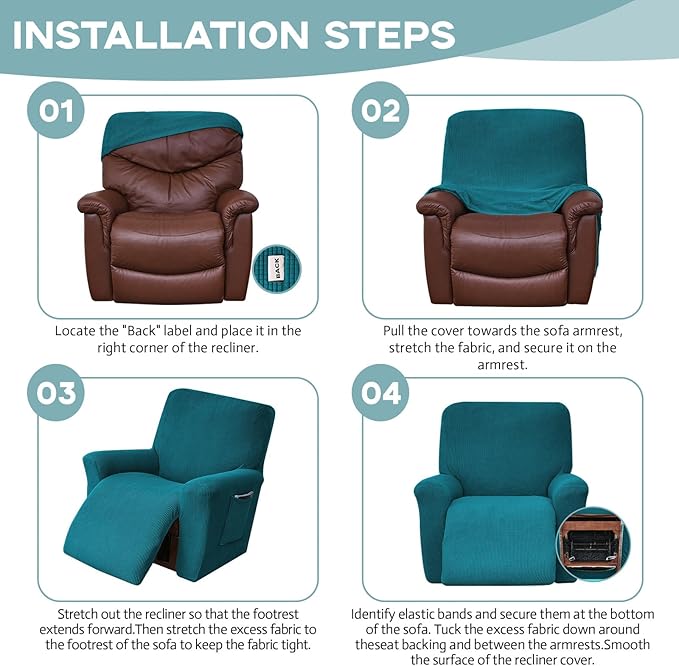 INSTALLATION STEPS

01

BACK

Locate the "Back" label and place it in the right corner of the recliner.

02

Pull the cover towards the sofa armrest, stretch the fabric, and secure it on the armrest.

03

Stretch out the recliner so that the footrest extends forward.Then stretch the excess fabric to the footrest of the sofa to keep the fabric tight.

04

Identify elastic bands and secure them at the bottom of the sofa. Tuck the excess fabric down around theseat backing and between the armrests.Smooth the surface of the recliner cover.