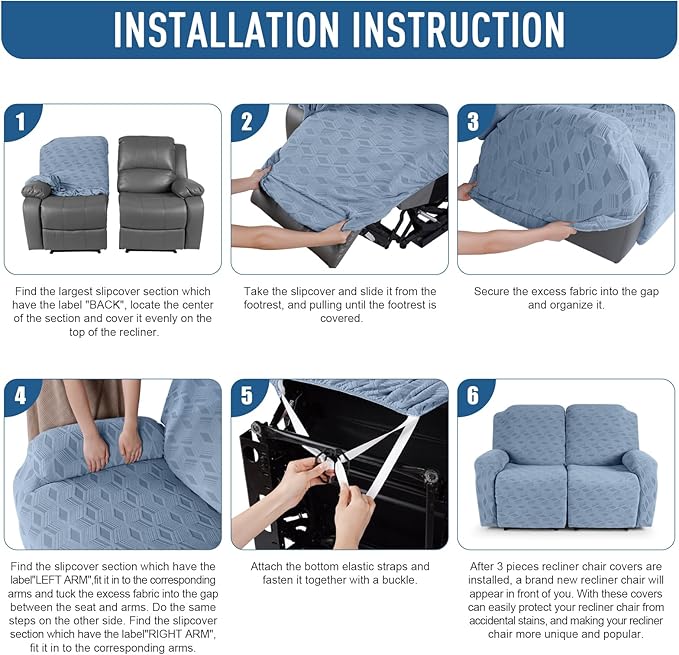 INSTALLATION INSTRUCTION

1

Find the largest slipcover section which have the label "BACK", locate the center of the section and cover it evenly on the top of the recliner.

2

Take the slipcover and slide it from the footrest, and pulling until the footrest is covered.

3

Secure the excess fabric into the gap and organize it.

4

Find the slipcover section which have the label"LEFT ARM",fit it in to the corresponding arms and tuck the excess fabric into the gap between the seat and arms. Do the same steps on the other side. Find the slipcover section which have the label"RIGHT ARM", fit it in to the corresponding arms.

5

Attach the bottom elastic straps and fasten it together with a buckle.

6

After 3 pieces recliner chair covers are installed, a brand new recliner chair will appear in front of you. With these covers can easily protect your recliner chair from accidental stains, and making your recliner chair more unique and popular.