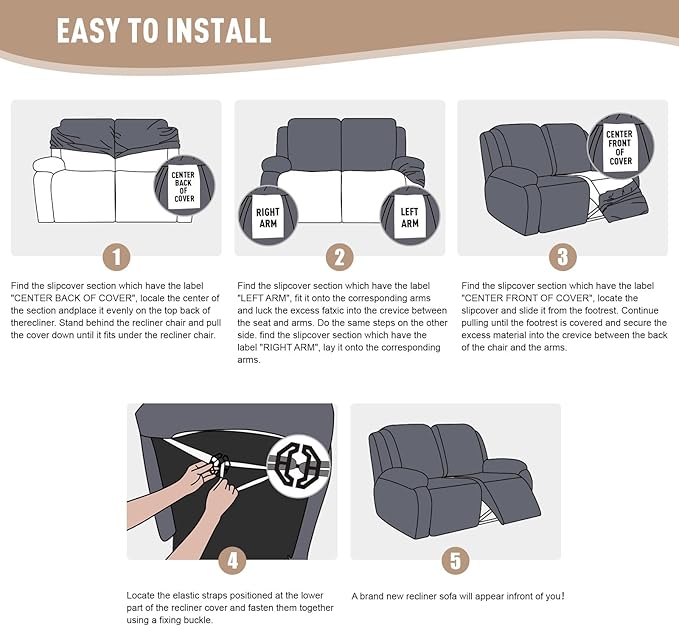 EASY TO INSTALL

CENTER BACK OF COVER

1

Find the slipcover section which have the label "CENTER BACK OF COVER", locale the center of the section andplace it evenly on the top back of therecliner. Stand behind the recliner chair and pull the cover down until it fits under the recliner chair.

RIGHT ARM

LEFT ARM

2

Find the slipcover section which have the label "LEFT ARM", fit it onto the corresponding arms and luck the excess fatxic into the crevice between the seat and arms. Do the same steps on the other side. find the slipcover section which have the label "RIGHT ARM", lay it onto the corresponding arms.

CENTER FRONT OF COVER

3

Find the slipcover section which have the label "CENTER FRONT OF COVER", locate the slipcover and slide it from the footrest. Continue pulling until the footrest is covered and secure the excess material into the crevice between the back of the chair and the arms.

4

Locate the elastic straps positioned at the lower part of the recliner cover and fasten them together using a fixing buckle.

5

A brand new recliner sofa will appear infront of you!