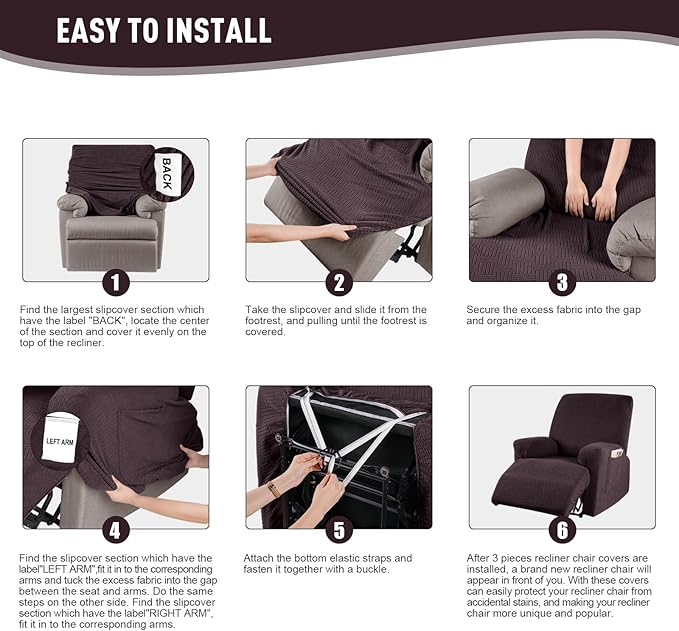 EASY TO INSTALL

BACK

1

Find the largest slipcover section which have the label "BACK", locate the center of the section and cover it evenly on the top of the recliner.

2

Take the slipcover and slide it from the footrest, and pulling until the footrest is covered.

3

Secure the excess fabric into the gap and organize it.

LEFT ARM

4

Find the slipcover section which have the label"LEFT ARM",fit it in to the corresponding arms and tuck the excess fabric into the gap between the seat and arms. Do the same steps on the other side. Find the slipcover section which have the label"RIGHT ARM", fit it in to the corresponding arms.

5

Attach the bottom elastic straps and fasten it together with a buckle.

6

After 3 pieces recliner chair covers are installed, a brand new recliner chair will appear in front of you. With these covers can easily protect your recliner chair from accidental stains, and making your recliner chair more unique and popular.