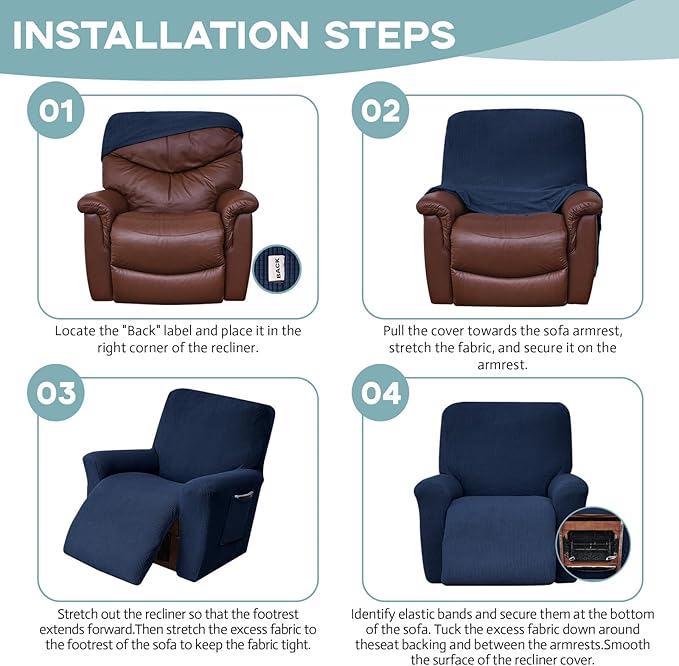 INSTALLATION STEPS

01

BACK

Locate the "Back" label and place it in the right corner of the recliner.

02

Pull the cover towards the sofa armrest, stretch the fabric, and secure it on the armrest.

03

Stretch out the recliner so that the footrest extends forward.Then stretch the excess fabric to the footrest of the sofa to keep the fabric tight.

04

Identify elastic bands and secure them at the bottom of the sofa. Tuck the excess fabric down around theseat backing and between the armrests.Smooth the surface of the recliner cover.