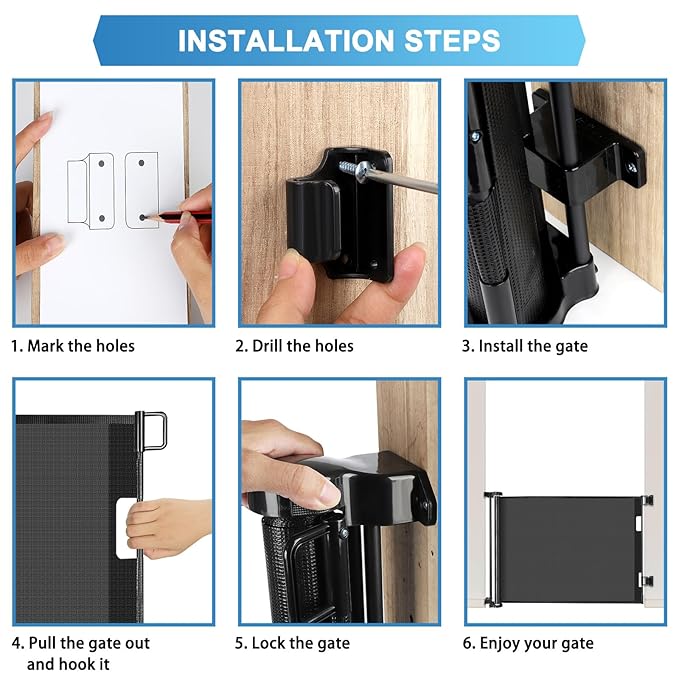 INSTALLATION STEPS

1. Mark the holes

2. Drill the holes

3. Install the gate

4. Pull the gate out and hook it

5. Lock the gate

6. Enjoy your gate