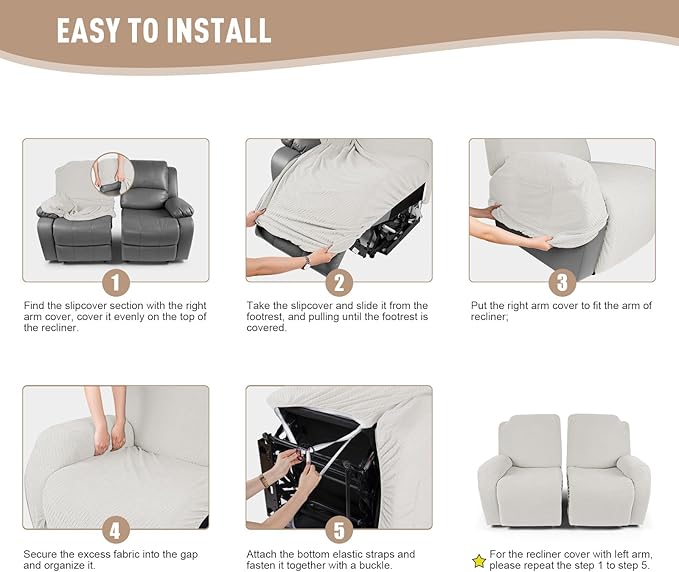 EASY TO INSTALL

1
Find the slipcover section with the right arm cover, cover it evenly on the top of the recliner.

2
Take the slipcover and slide it from the footrest, and pulling until the footrest is covered.

3
Put the right arm cover to fit the arm of recliner;

4
Secure the excess fabric into the gap and organize it.

5
Attach the bottom elastic straps and fasten it together with a buckle.

For the recliner cover with left arm, please repeat the step 1 to step 5.