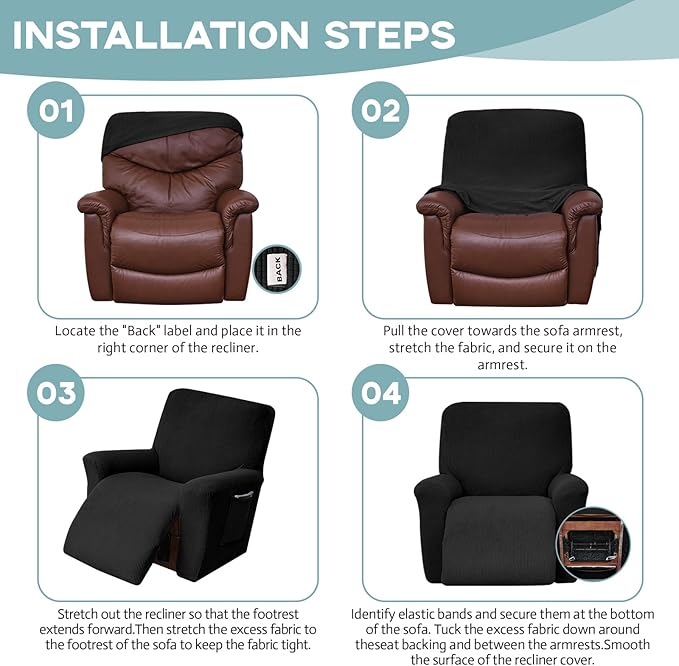 INSTALLATION STEPS

01

BACK

Locate the "Back" label and place it in the right corner of the recliner.

02

Pull the cover towards the sofa armrest, stretch the fabric, and secure it on the armrest.

03

Stretch out the recliner so that the footrest extends forward.Then stretch the excess fabric to the footrest of the sofa to keep the fabric tight.

04

Identify elastic bands and secure them at the bottom of the sofa. Tuck the excess fabric down around theseat backing and between the armrests.Smooth the surface of the recliner cover.