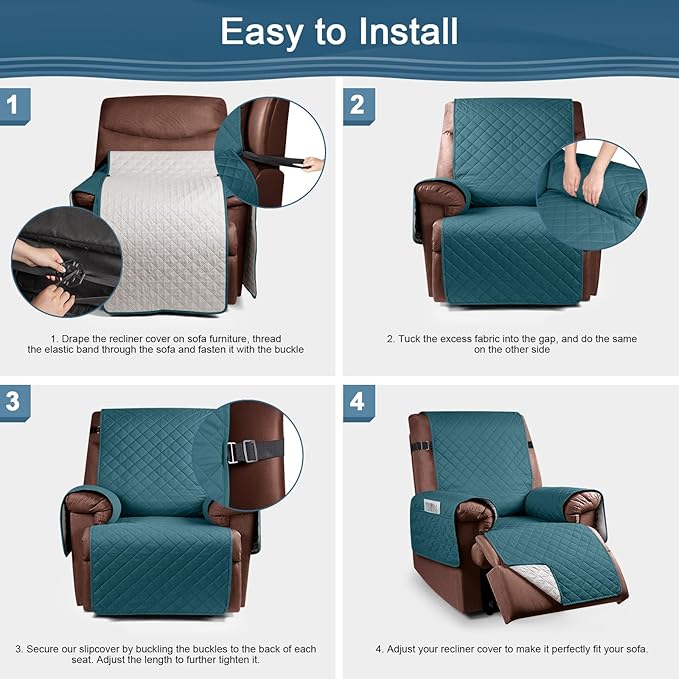 Easy to Install

1

1. Drape the recliner cover on sofa furniture, thread the elastic band through the sofa and fasten it with the buckle

2

2. Tuck the excess fabric into the gap, and do the same on the other side

3

3. Secure our slipcover by buckling the buckles to the back of each seat. Adjust the length to further tighten it.

4

4. Adjust your recliner cover to make it perfectly fit your sofa.