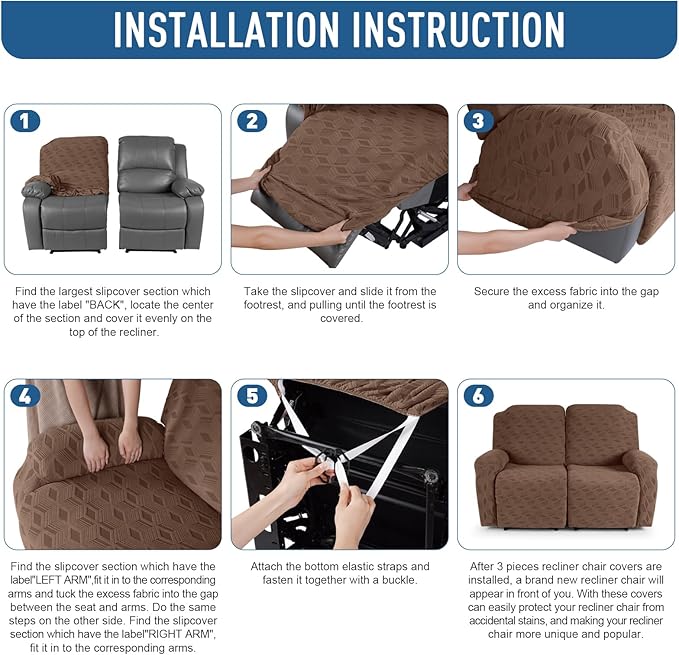 INSTALLATION INSTRUCTION

1

Find the largest slipcover section which have the label "BACK", locate the center of the section and cover it evenly on the top of the recliner.

2

Take the slipcover and slide it from the footrest, and pulling until the footrest is covered.

3

Secure the excess fabric into the gap and organize it.

4

Find the slipcover section which have the label"LEFT ARM",fit it in to the corresponding arms and tuck the excess fabric into the gap between the seat and arms. Do the same steps on the other side. Find the slipcover section which have the label"RIGHT ARM", fit it in to the corresponding arms.

5

Attach the bottom elastic straps and fasten it together with a buckle.

6

After 3 pieces recliner chair covers are installed, a brand new recliner chair will appear in front of you. With these covers can easily protect your recliner chair from accidental stains, and making your recliner chair more unique and popular.