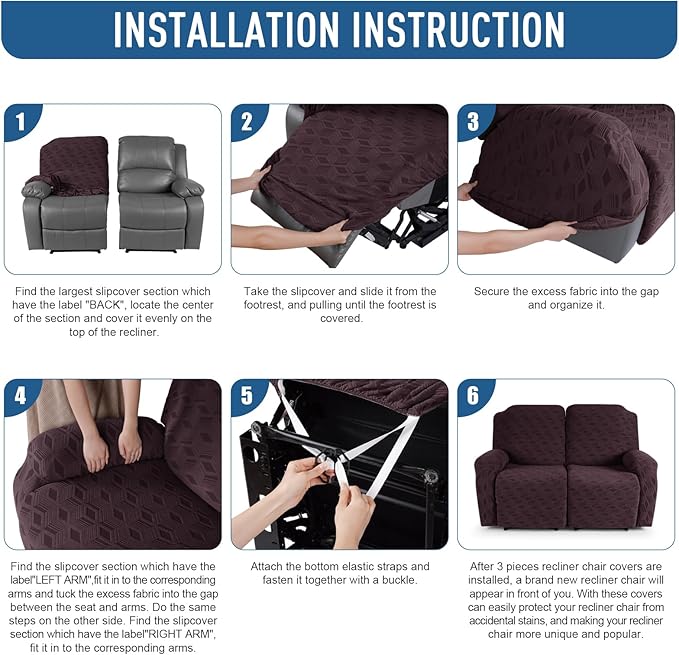 INSTALLATION INSTRUCTION

1

Find the largest slipcover section which have the label "BACK", locate the center of the section and cover it evenly on the top of the recliner.

2

Take the slipcover and slide it from the footrest, and pulling until the footrest is covered.

3

Secure the excess fabric into the gap and organize it.

4

Find the slipcover section which have the label"LEFT ARM",fit it in to the corresponding arms and tuck the excess fabric into the gap between the seat and arms. Do the same steps on the other side. Find the slipcover section which have the label"RIGHT ARM", fit it in to the corresponding arms.

5

Attach the bottom elastic straps and fasten it together with a buckle.

6

After 3 pieces recliner chair covers are installed, a brand new recliner chair will appear in front of you. With these covers can easily protect your recliner chair from accidental stains, and making your recliner chair more unique and popular.